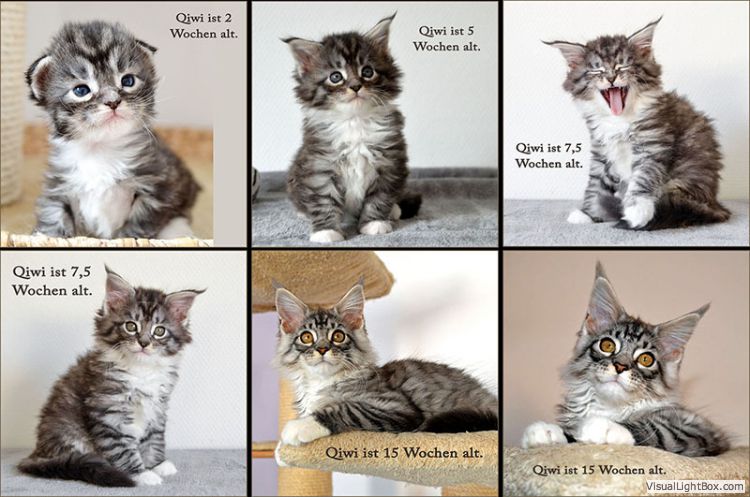 Qiwi ist 2 Wochen alt.

Qiwi ist 5 Wochen alt.

Qiwi ist 7,5 Wochen alt.

Qiwi ist 7,5 Wochen alt.

Qiwi ist 15 Wochen alt.

Qiwi ist 15 Wochen alt.

VisualLightBox.com